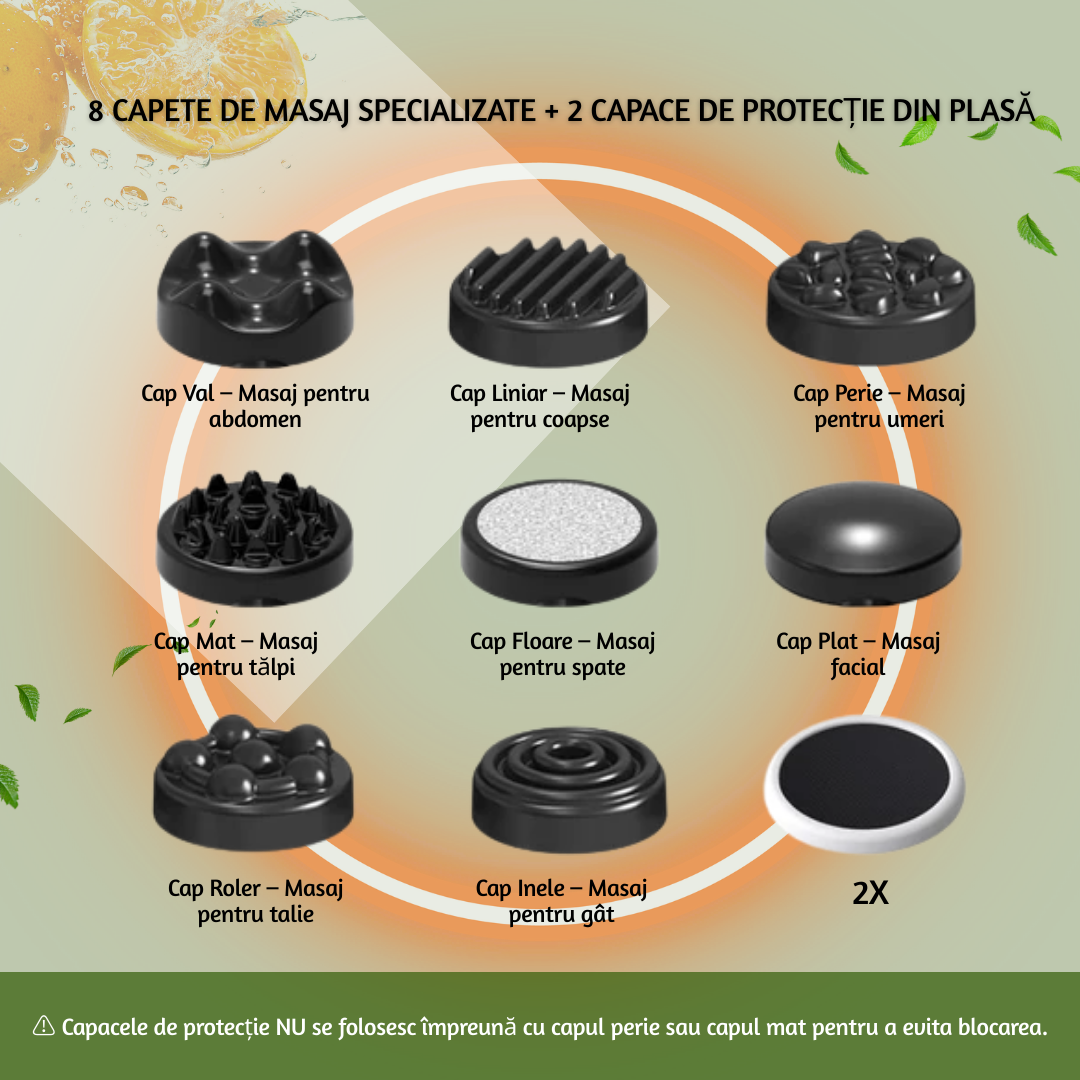 8 CAPETE DE MASAJ SPECIALIZATE + 2 CAPACE DE PROTECȚIE DIN PLASĂ

Cap Val – Masaj pentru abdomen

Cap Liniar – Masaj pentru coapse

Cap Perie – Masaj pentru umeri

Cap Mat – Masaj pentru tălpi

Cap Floare – Masaj pentru spate

Cap Plat – Masaj facial

Cap Roler – Masaj pentru talie

Cap Inele – Masaj pentru gât

2X

⚠ Capacele de protecție NU se folosesc împreună cu capul perie sau capul mat pentru a evita blocarea.